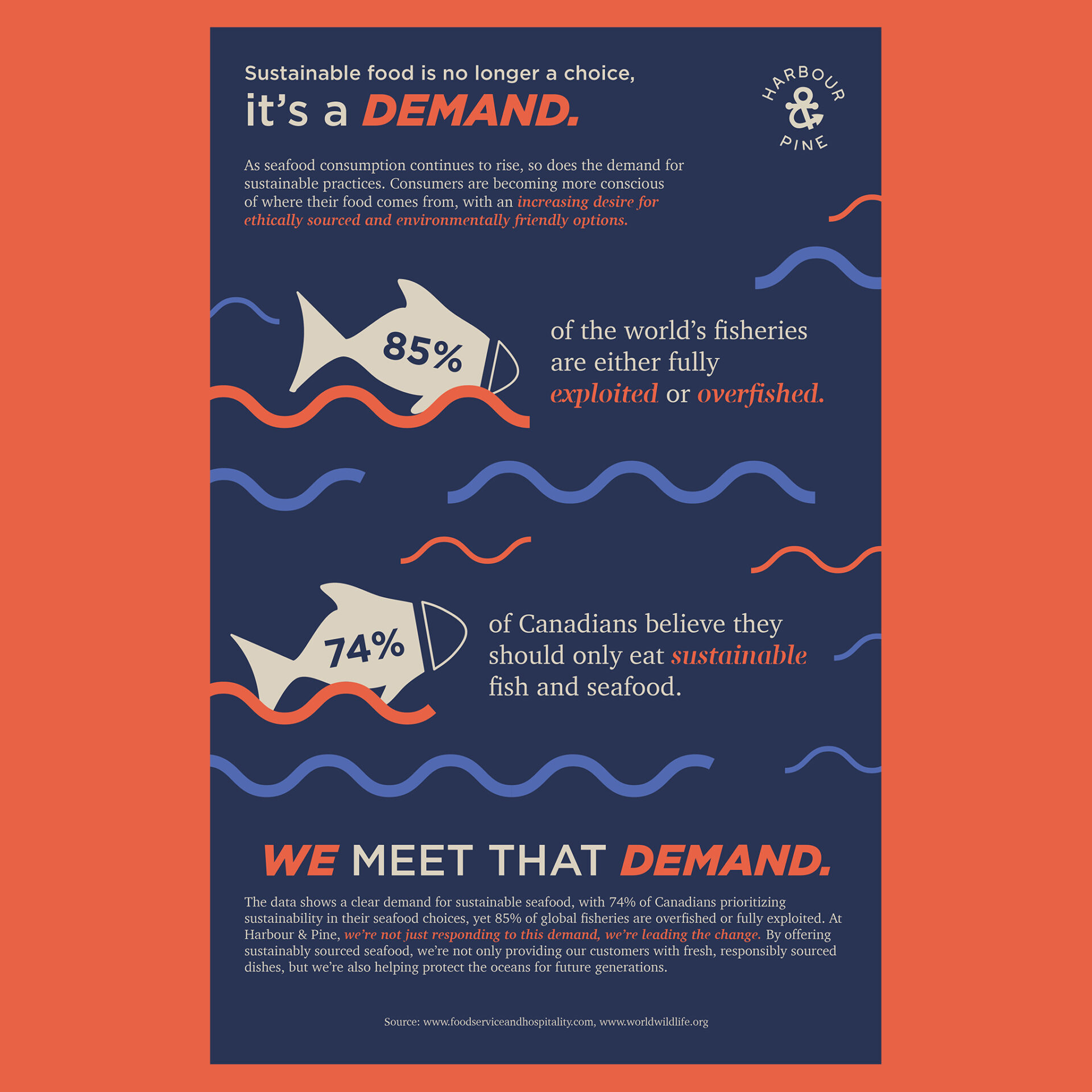 Sustainable food is no longer a choice,
it's a DEMAND.

HARBOUR & PINE

As seafood consumption continues to rise, so does the demand for sustainable practices. Consumers are becoming more conscious of where their food comes from, with an increasing desire for ethically sourced and environmentally friendly options.

85%

of the world's fisheries are either fully exploited or overfished.

74%

of Canadians believe they should only eat sustainable fish and seafood.

WE MEET THAT DEMAND.

The data shows a clear demand for sustainable seafood, with 74% of Canadians prioritizing sustainability in their seafood choices, yet 85% of global fisheries are overfished or fully exploited. At Harbour & Pine, we're not just responding to this demand, we're leading the change. By offering sustainably sourced seafood, we're not only providing our customers with fresh, responsibly sourced dishes, but we're also helping protect the oceans for future generations.

Source: www.foodserviceandhospitality.com, www.worldwildlife.org